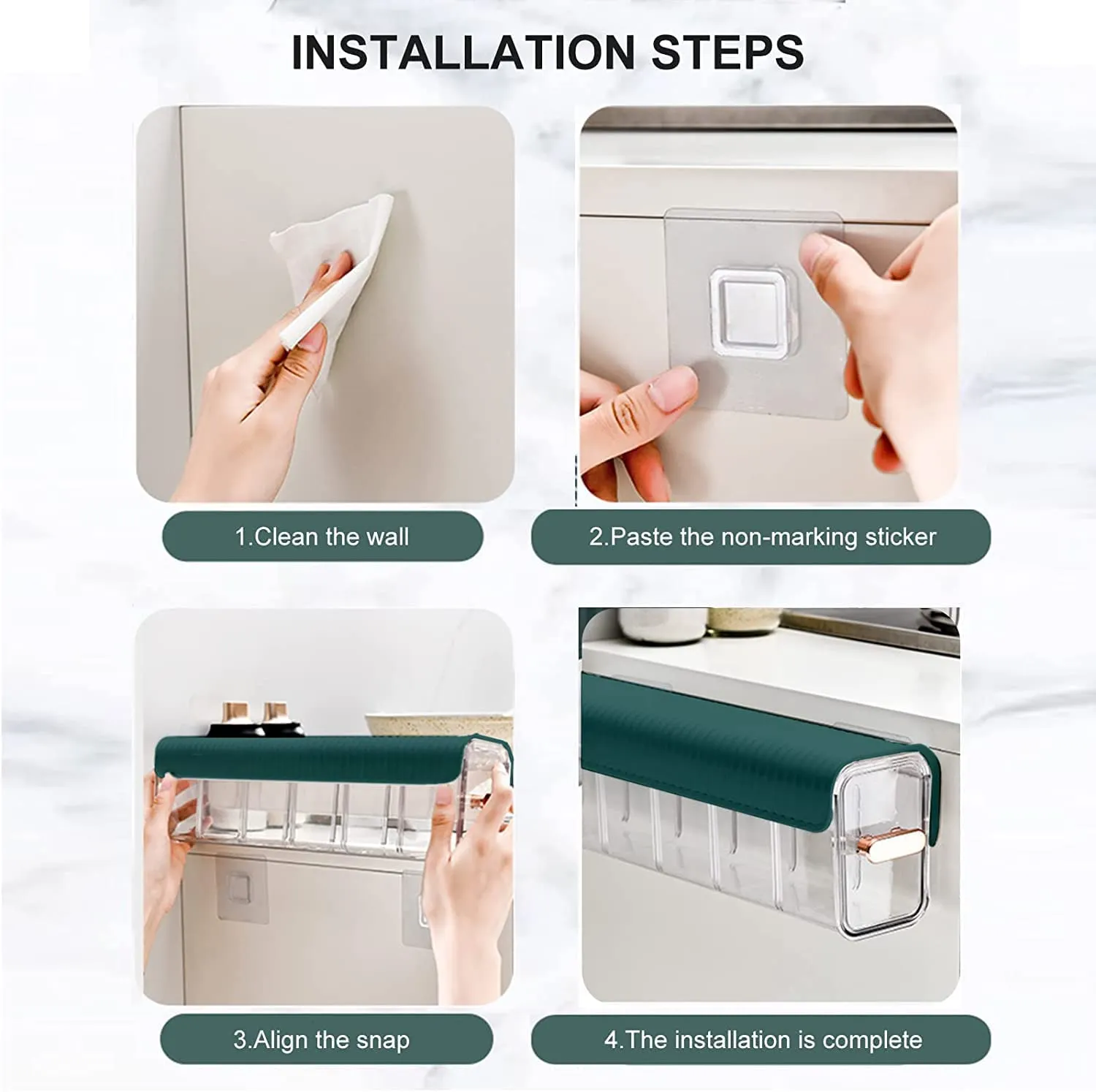 INSTALLATION STEPS

1.Clean the wall

2.Paste the non-marking sticker

3.Align the snap

4.The installation is complete